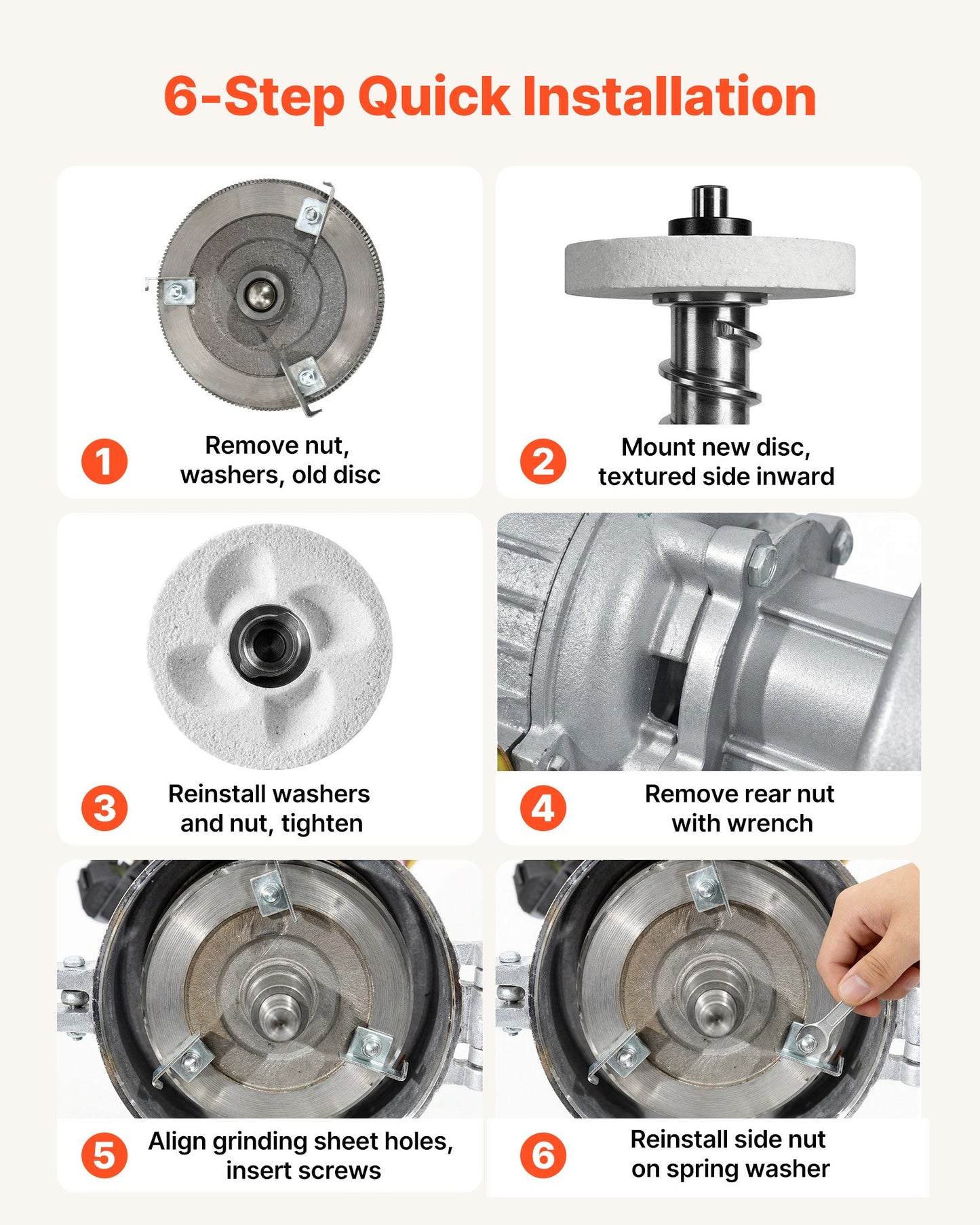 6-Step Quick Installation

1 Remove nut, washers, old disc

2 Mount new disc, textured side inward

3 Reinstall washers and nut, tighten

4 Remove rear nut with wrench

5 Align grinding sheet holes, insert screws

6 Reinstall side nut on spring washer