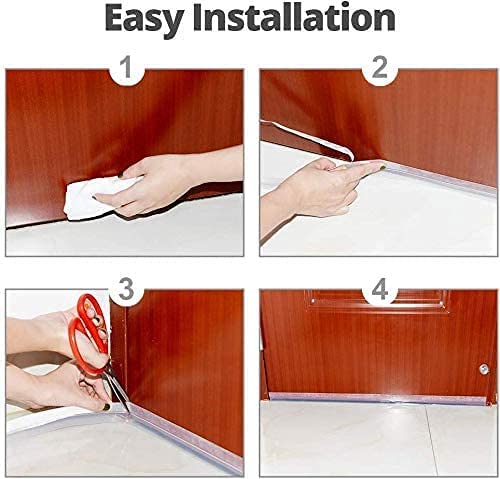 Easy Installation

1

2

3

4