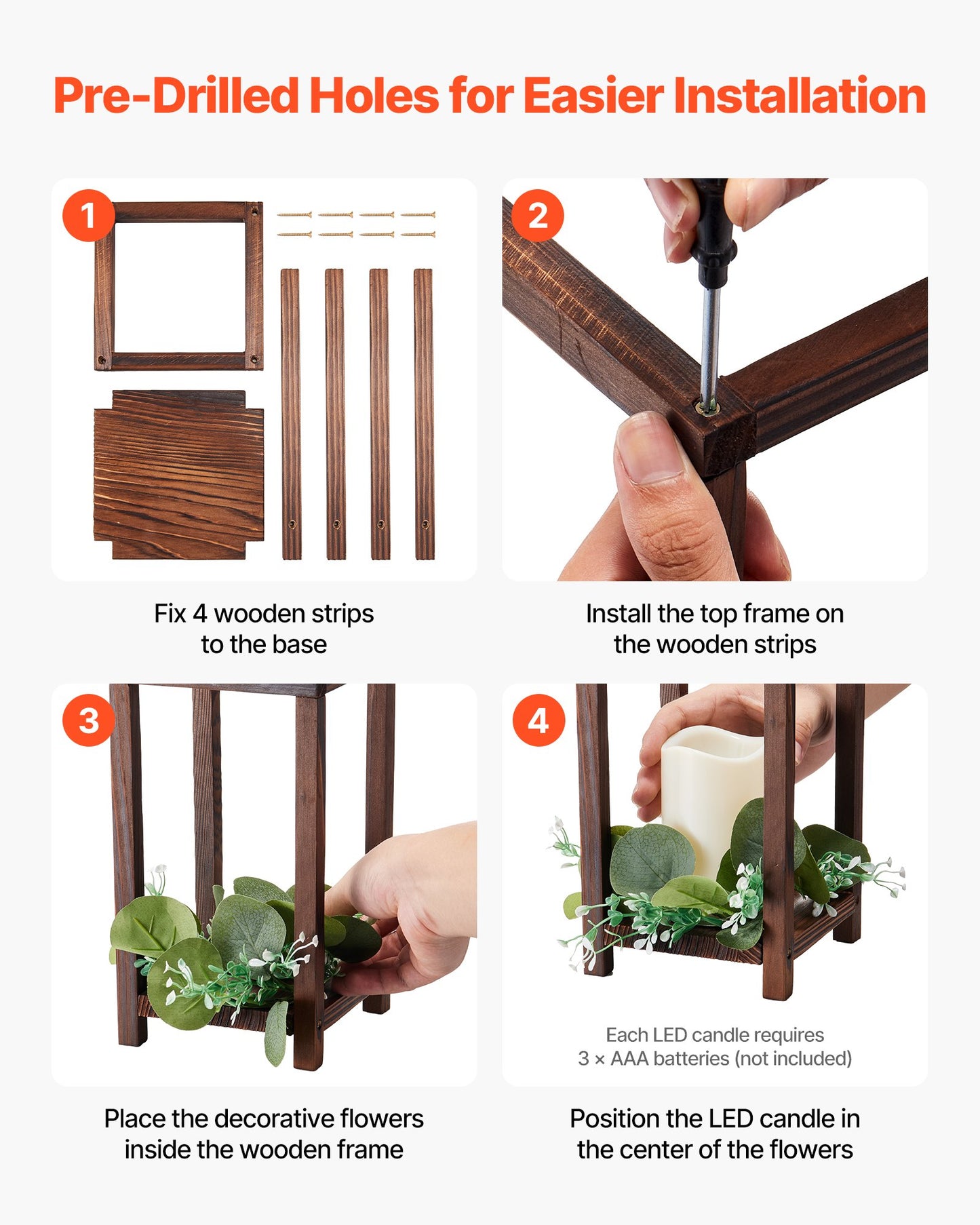 Pre-Drilled Holes for Easier Installation

1

Fix 4 wooden strips to the base

2

Install the top frame on the wooden strips

3

Place the decorative flowers inside the wooden frame

4

Each LED candle requires 3 × AAA batteries (not included)

Position the LED candle in the center of the flowers