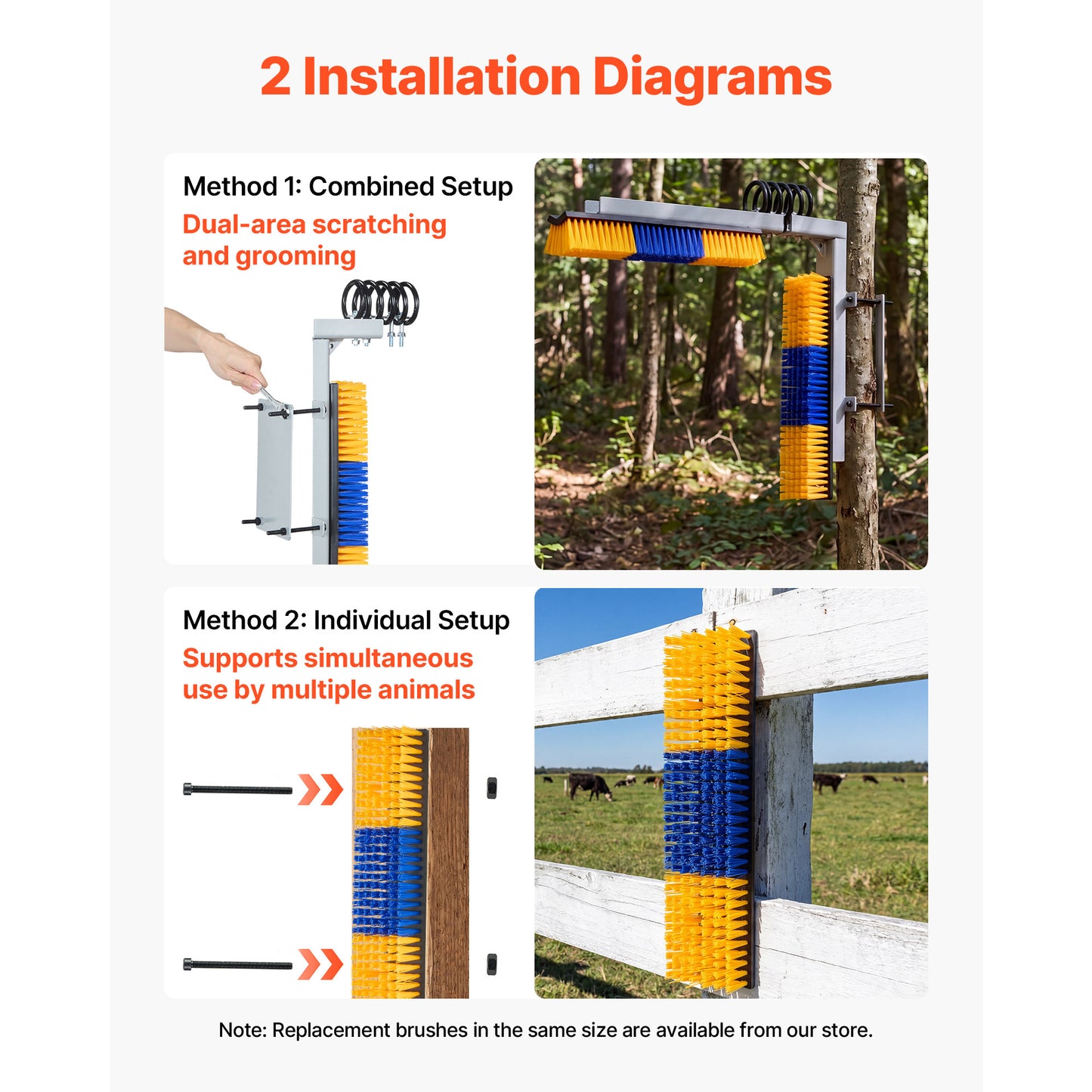 2 Installation Diagrams

Method 1: Combined Setup

Dual-area scratching and grooming

Method 2: Individual Setup

Supports simultaneous use by multiple animals

Note: Replacement brushes in the same size are available from our store.