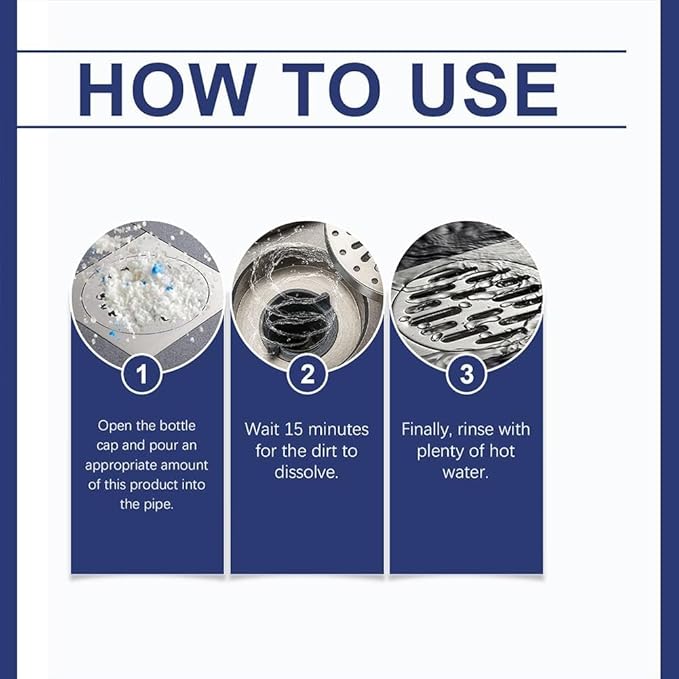 HOW TO USE

1

Open the bottle cap and pour an appropriate amount of this product into the pipe.

2

Wait 15 minutes for the dirt to dissolve.

3

Finally, rinse with plenty of hot water.