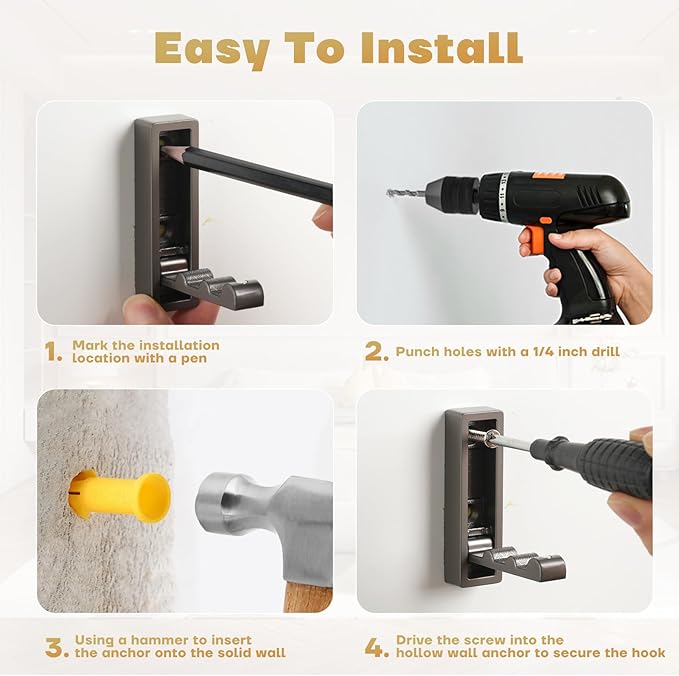 Easy To Install

1. Mark the installation location with a pen

2. Punch holes with a 1/4 inch drill

3. Using a hammer to insert the anchor onto the solid wall

4. Drive the screw into the hollow wall anchor to secure the hook