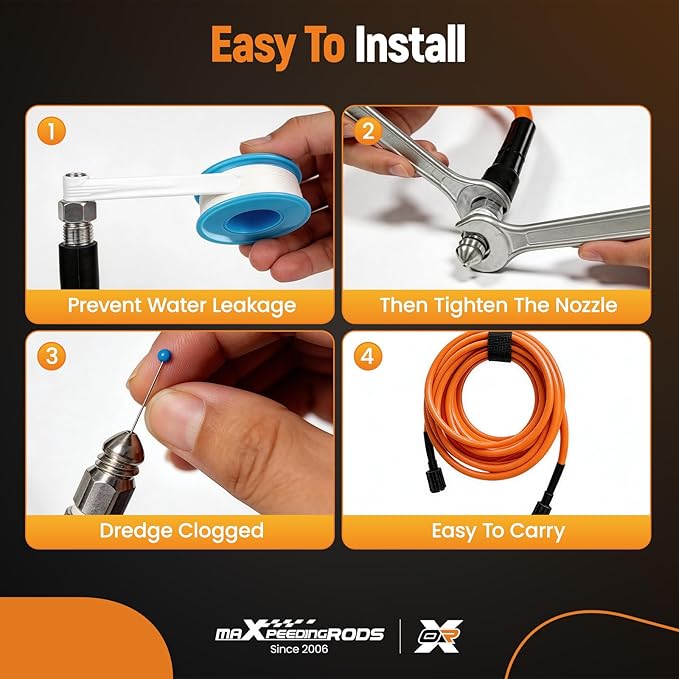 Easy To Install

1
Prevent Water Leakage

2
Then Tighten The Nozzle

3
Dredge Clogged

4
Easy To Carry

maXpeedingRODS
Since 2006

OR