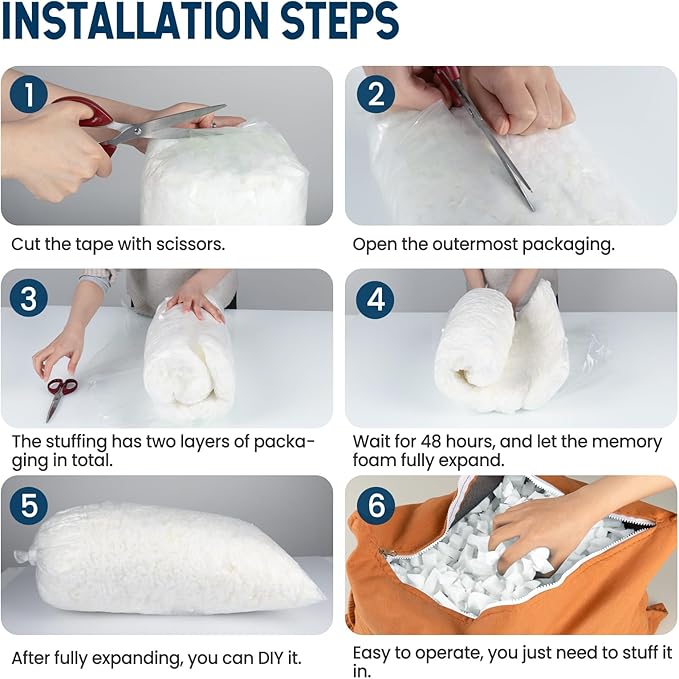 INSTALLATION STEPS

1

Cut the tape with scissors.

2

Open the outermost packaging.

3

The stuffing has two layers of packaging in total.

4

Wait for 48 hours, and let the memory foam fully expand.

5

After fully expanding, you can DIY it.

6

Easy to operate, you just need to stuff it in.