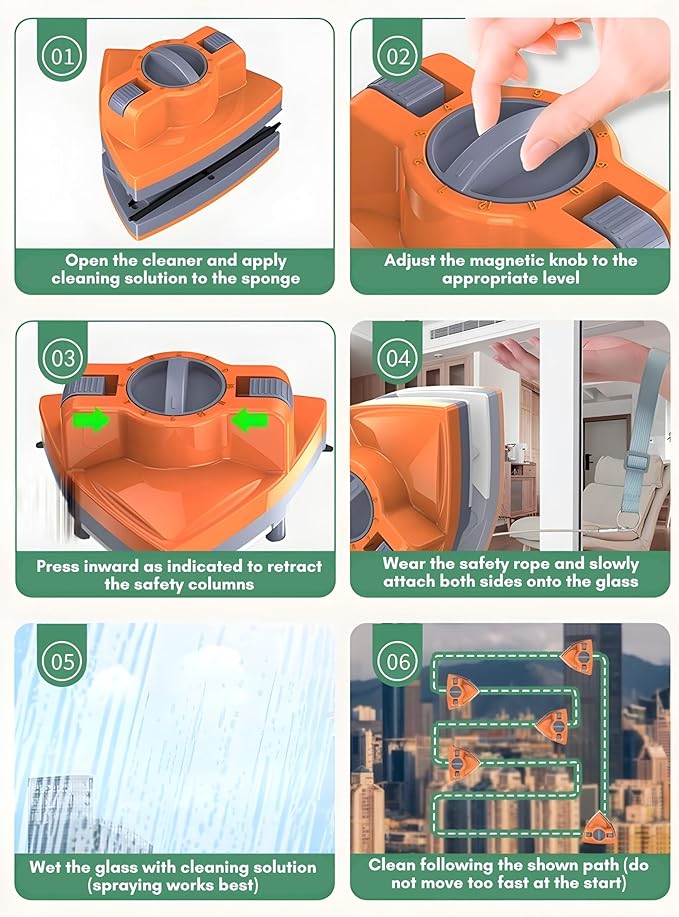 01

Open the cleaner and apply cleaning solution to the sponge

02

Adjust the magnetic knob to the appropriate level

03

Press inward as indicated to retract the safety columns

04

Wear the safety rope and slowly attach both sides onto the glass

05

Wet the glass with cleaning solution (spraying works best)

06

Clean following the shown path (do not move too fast at the start)