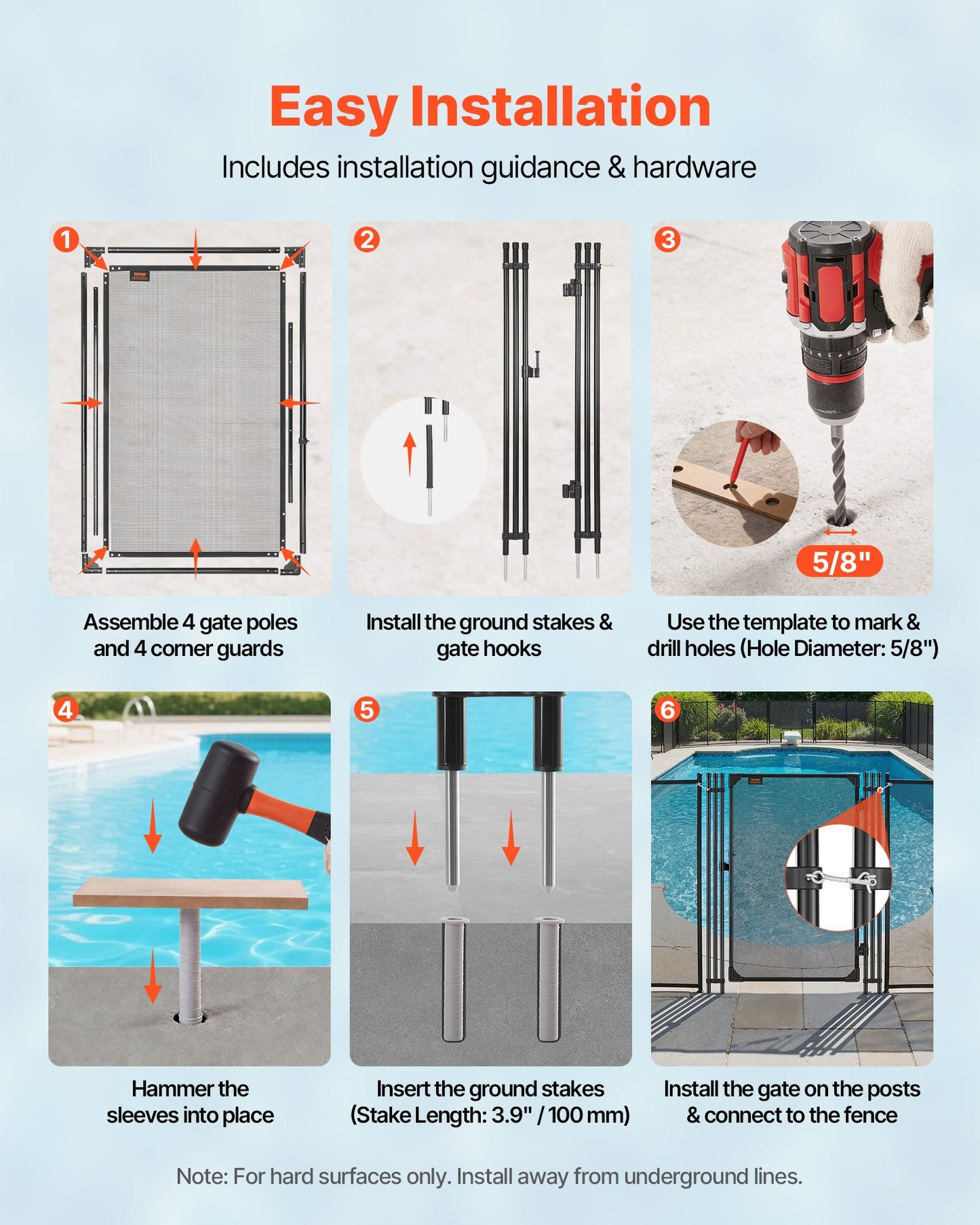 Easy Installation

Includes installation guidance & hardware

1

VEVOR

Assemble 4 gate poles and 4 corner guards

2

Install the ground stakes & gate hooks

3

5/8"

Use the template to mark & drill holes (Hole Diameter: 5/8")

4

Hammer the sleeves into place

5

Insert the ground stakes (Stake Length: 3.9" / 100 mm)

6

Install the gate on the posts & connect to the fence

Note: For hard surfaces only. Install away from underground lines.