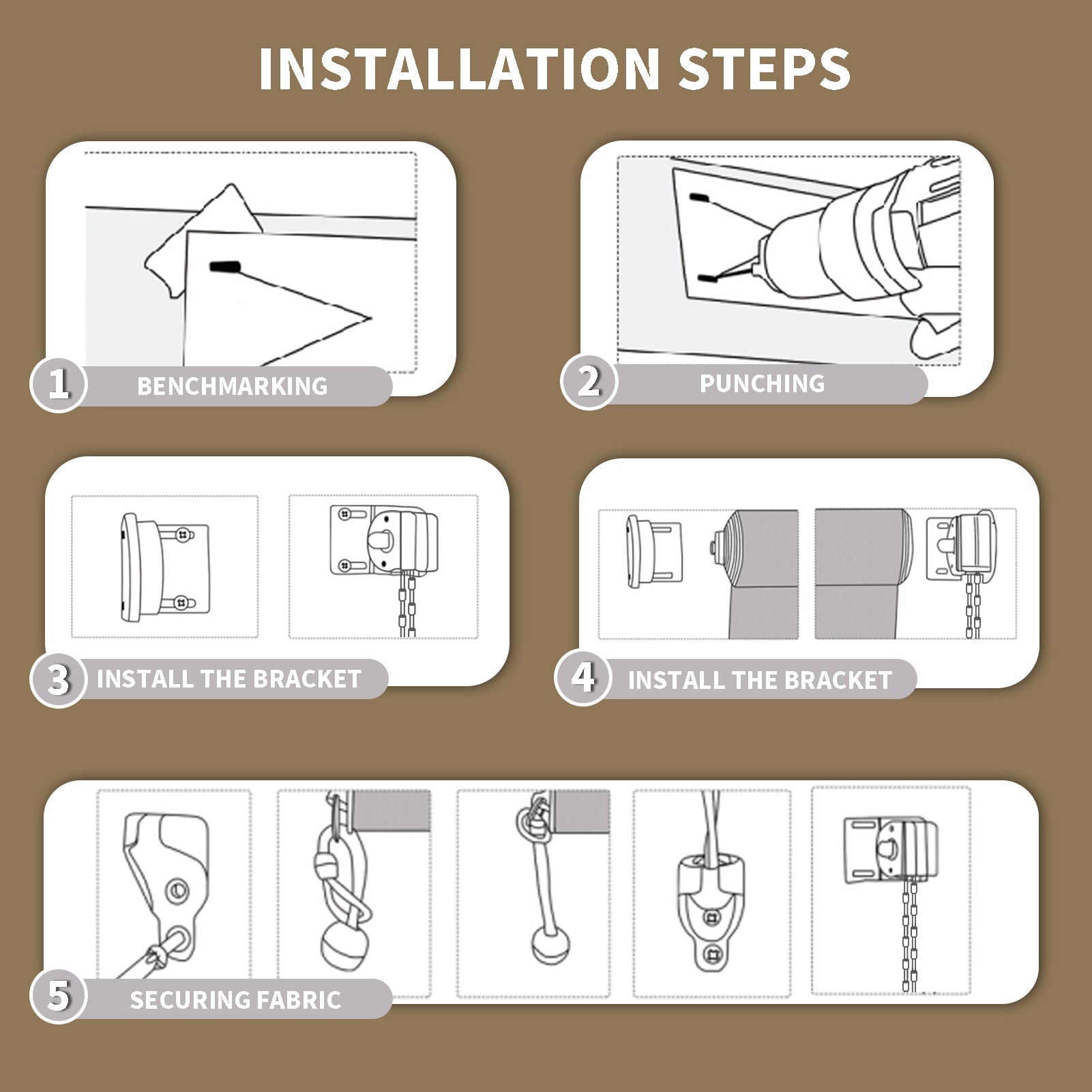 INSTALLATION STEPS

1 BENCHMARKING

2 PUNCHING

3 INSTALL THE BRACKET

4 INSTALL THE BRACKET

5 SECURING FABRIC