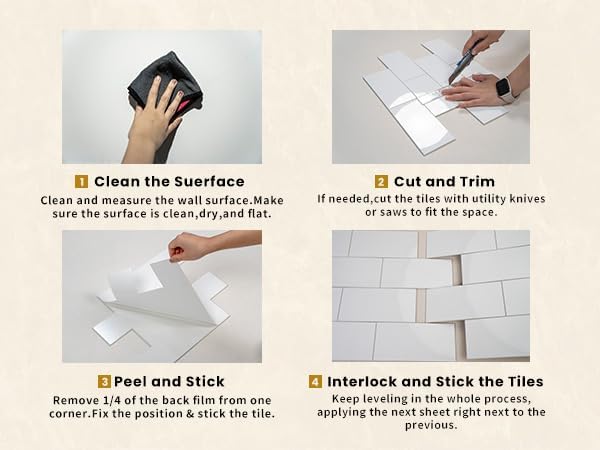 1 Clean the Suerface

Clean and measure the wall surface.Make sure the surface is clean,dry,and flat.

2 Cut and Trim

If needed,cut the tiles with utility knives or saws to fit the space.

3 Peel and Stick

Remove 1/4 of the back film from one corner.Fix the position & stick the tile.

4 Interlock and Stick the Tiles

Keep leveling in the whole process, applying the next sheet right next to the previous.