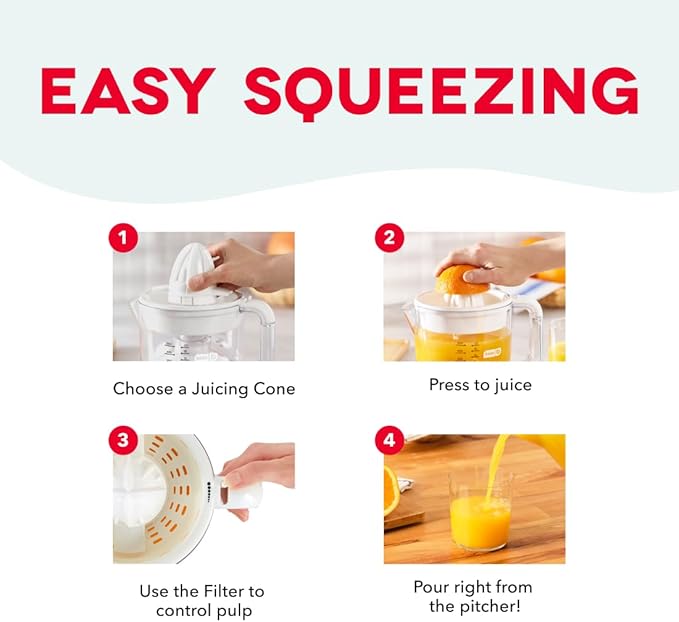 EASY SQUEEZING

1

Choose a Juicing Cone

2

Press to juice

3

Use the Filter to control pulp

4

Pour right from the pitcher!