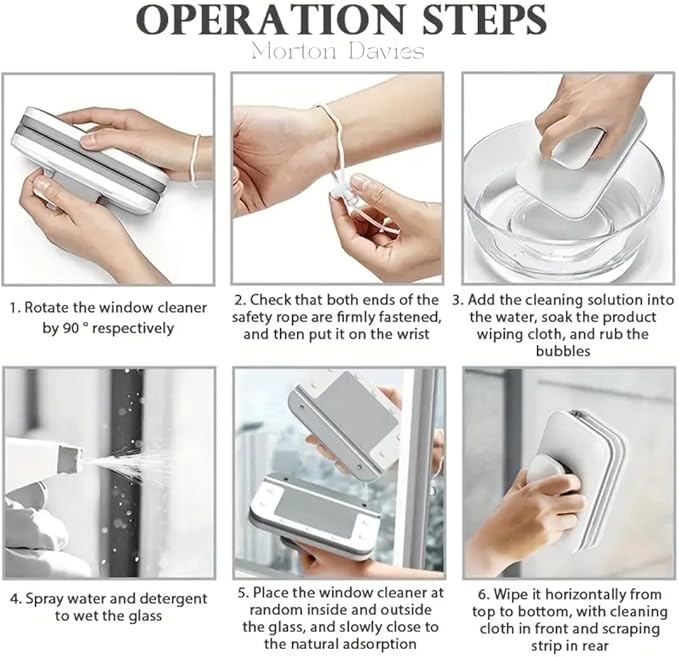 OPERATION STEPS
Morton Davies

1. Rotate the window cleaner by 90 ° respectively

2. Check that both ends of the safety rope are firmly fastened, and then put it on the wrist

3. Add the cleaning solution into the water, soak the product wiping cloth, and rub the bubbles

4. Spray water and detergent to wet the glass

5. Place the window cleaner at random inside and outside the glass, and slowly close to the natural adsorption

6. Wipe it horizontally from top to bottom, with cleaning cloth in front and scraping strip in rear