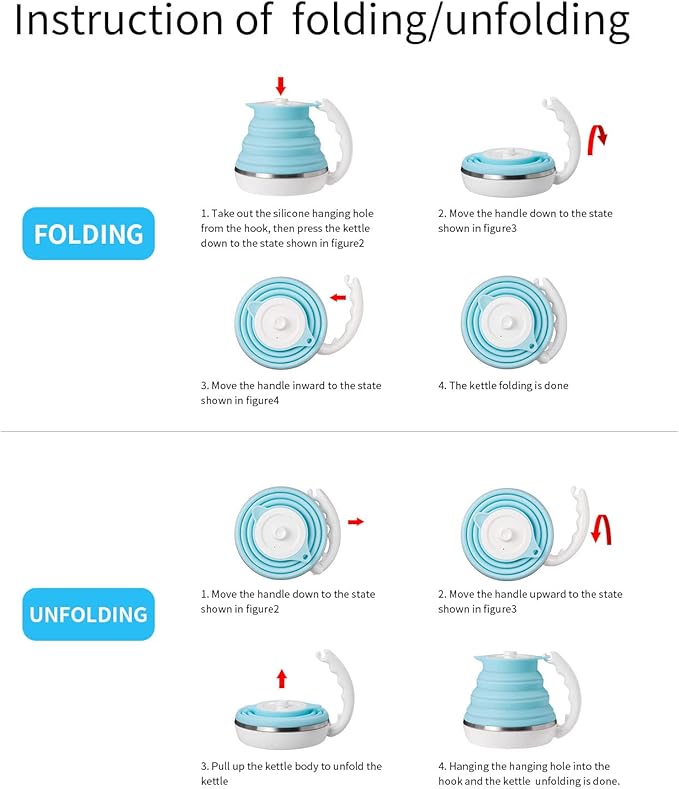 Instruction of folding/unfolding

FOLDING

1. Take out the silicone hanging hole from the hook, then press the kettle down to the state shown in figure2

2. Move the handle down to the state shown in figure3

3. Move the handle inward to the state shown in figure4

4. The kettle folding is done

UNFOLDING

1. Move the handle down to the state shown in figure2

2. Move the handle upward to the state shown in figure3

3. Pull up the kettle body to unfold the kettle

4. Hanging the hanging hole into the hook and the kettle unfolding is done.