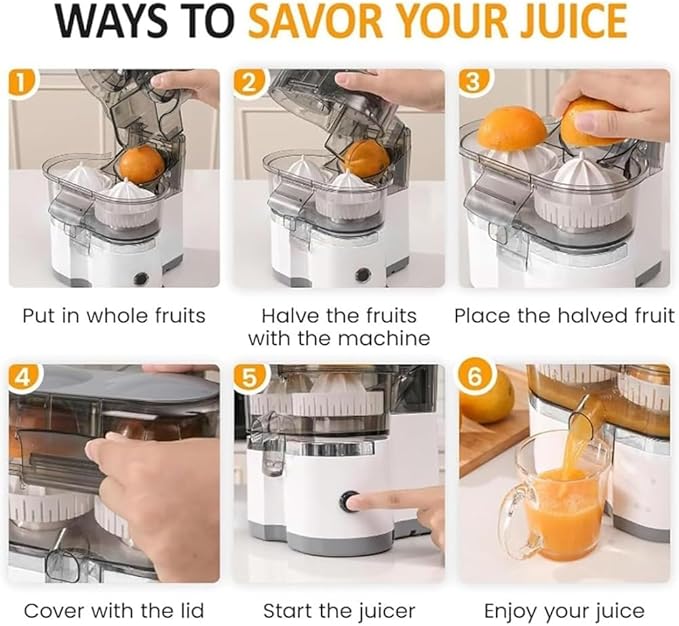 WAYS TO SAVOR YOUR JUICE

1
Put in whole fruits

2
Halve the fruits with the machine

3
Place the halved fruit

4
Cover with the lid

5
Start the juicer

6
Enjoy your juice