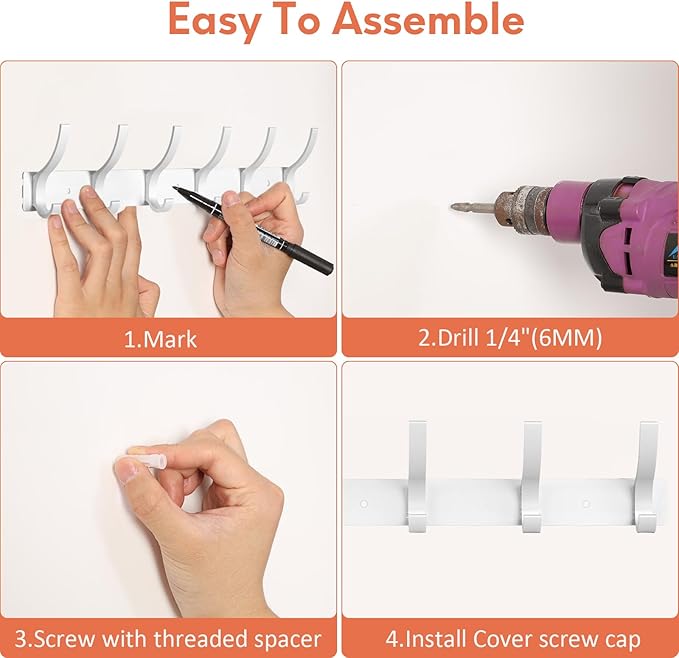 Easy To Assemble

1.Mark

2.Drill 1/4"(6MM)

3.Screw with threaded spacer

4.Install Cover screw cap