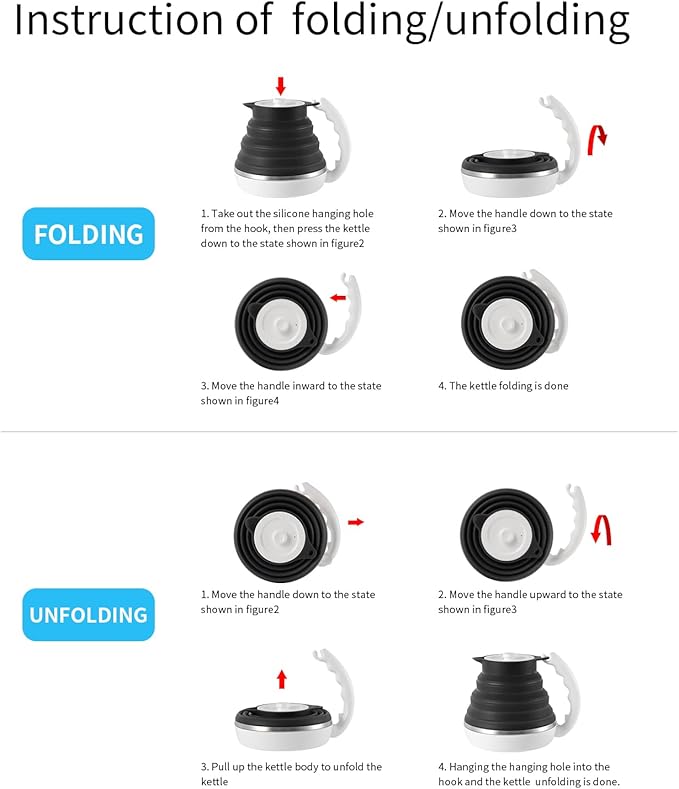 Instruction of folding/unfolding

FOLDING

1. Take out the silicone hanging hole from the hook, then press the kettle down to the state shown in figure2

2. Move the handle down to the state shown in figure3

3. Move the handle inward to the state shown in figure4

4. The kettle folding is done

UNFOLDING

1. Move the handle down to the state shown in figure2

2. Move the handle upward to the state shown in figure3

3. Pull up the kettle body to unfold the kettle

4. Hanging the hanging hole into the hook and the kettle unfolding is done.