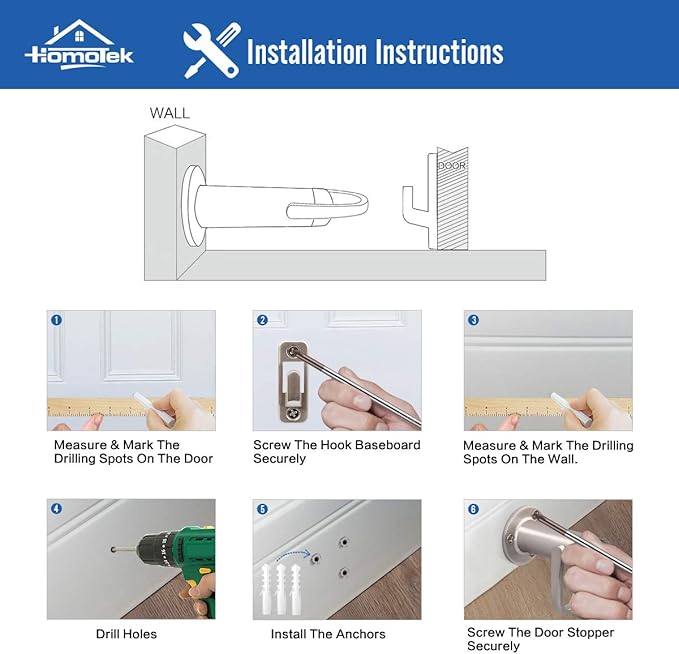 HomoTek

Installation Instructions

WALL

DOOR

1

Measure & Mark The Drilling Spots On The Door

2

Screw The Hook Baseboard Securely

3

Measure & Mark The Drilling Spots On The Wall.

4

Drill Holes

5

Install The Anchors

6

Screw The Door Stopper Securely