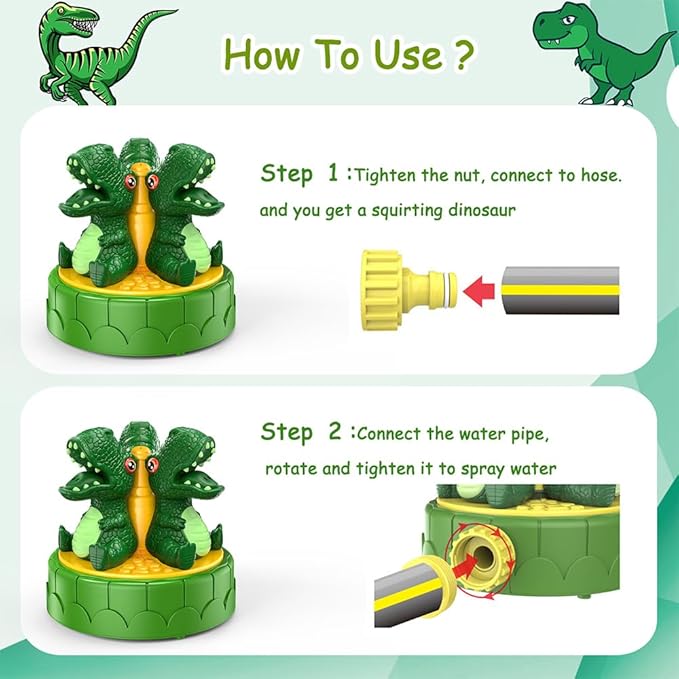 How To Use ?

Step 1 :Tighten the nut, connect to hose. and you get a squirting dinosaur

Step 2 :Connect the water pipe, rotate and tighten it to spray water