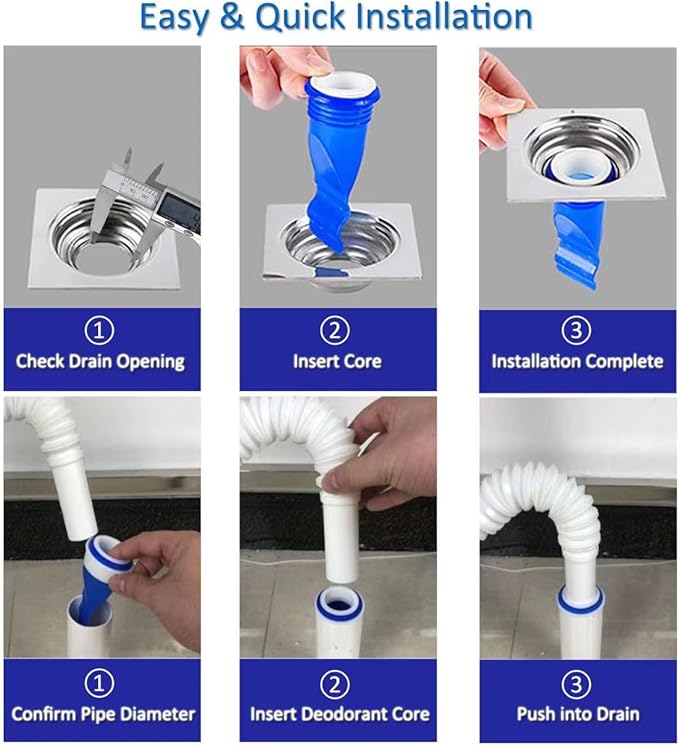 Easy & Quick Installation

①
Check Drain Opening

②
Insert Core

③
Installation Complete

①
Confirm Pipe Diameter

②
Insert Deodorant Core

③
Push into Drain