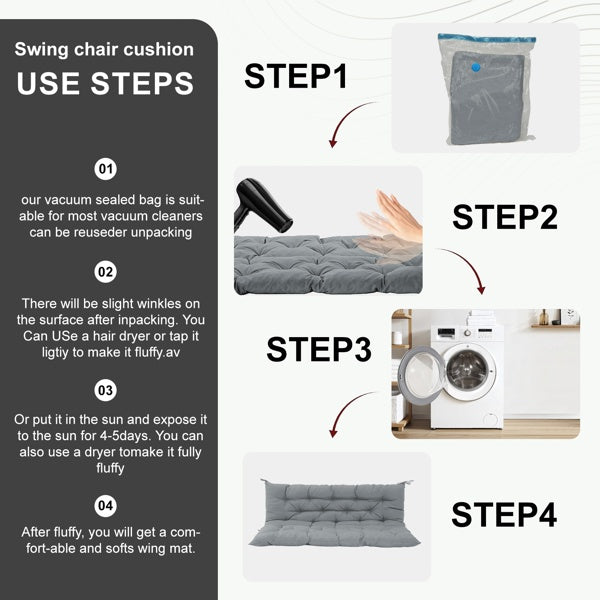 Swing chair cushion
USE STEPS

01

our vacuum sealed bag is suitable for most vacuum cleaners can be reuseder unpacking

02

There will be slight winkles on the surface after inpacking. You Can USe a hair dryer or tap it ligtiy to make it fluffy.av

03

Or put it in the sun and expose it to the sun for 4-5days. You can also use a dryer tomake it fully fluffy

04

After fluffy, you will get a comfort-able and softs wing mat.

STEP1

STEP2

STEP3

STEP4