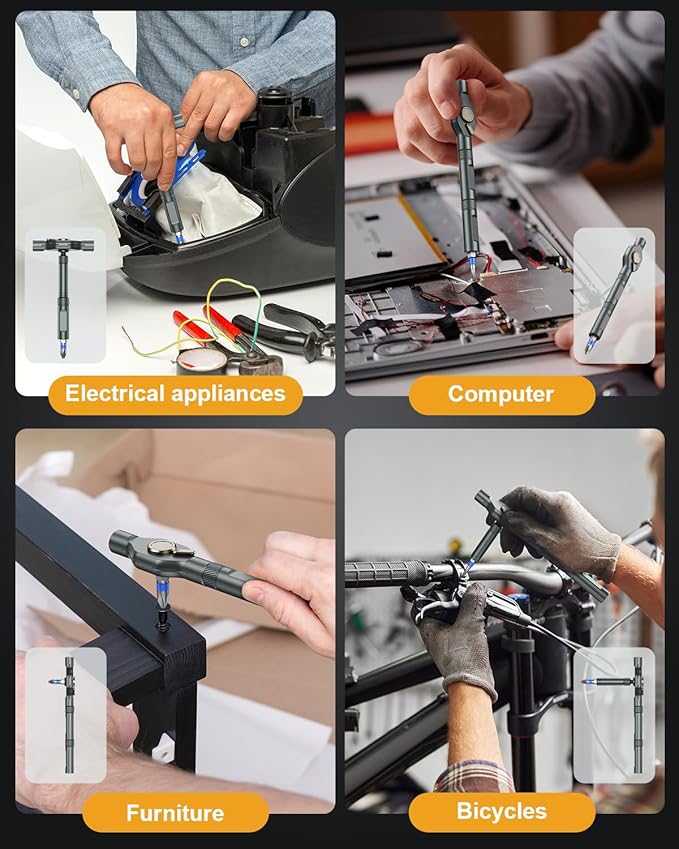 Electrical appliances

Computer

Furniture

Bicycles