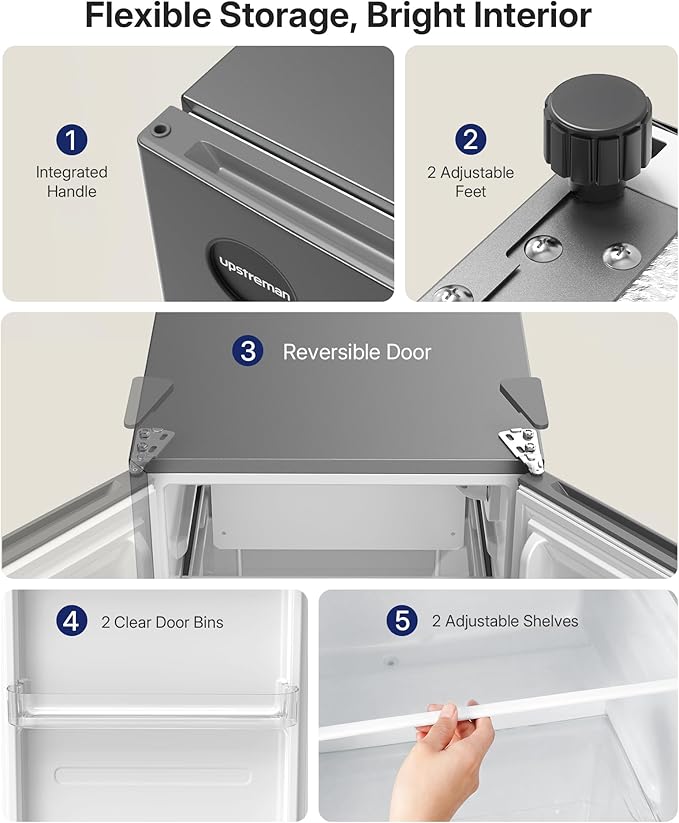 Flexible Storage, Bright Interior

1
Integrated Handle

upstreman

2
2 Adjustable Feet

3 Reversible Door

4 2 Clear Door Bins

5 2 Adjustable Shelves