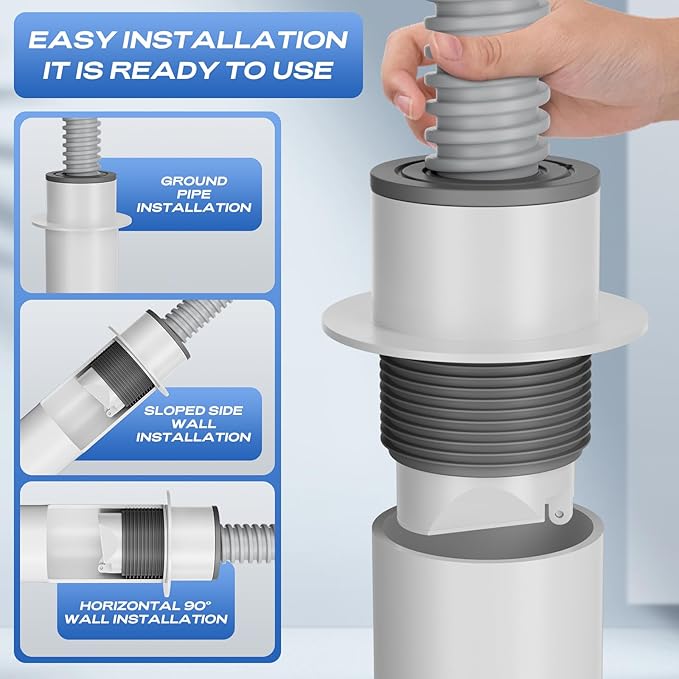 EASY INSTALLATION
IT IS READY TO USE

GROUND PIPE INSTALLATION

SLOPED SIDE WALL INSTALLATION

HORIZONTAL 90° WALL INSTALLATION