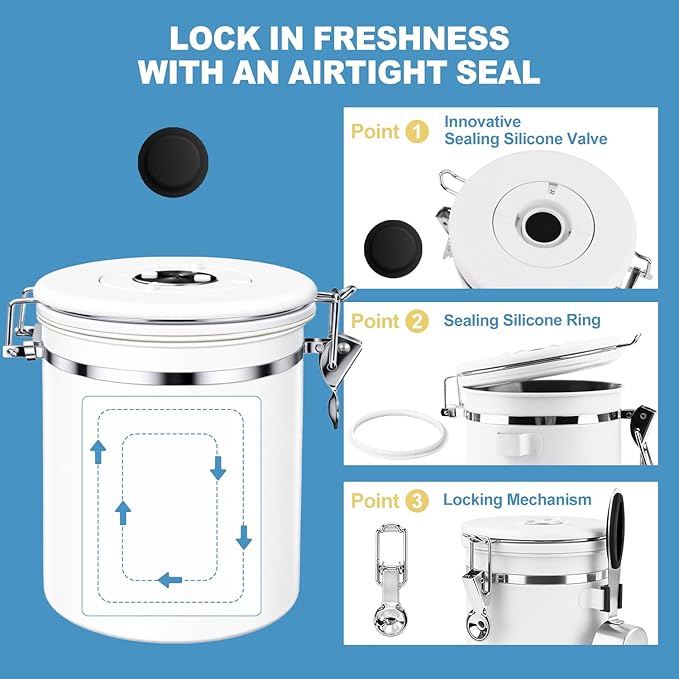 LOCK IN FRESHNESS WITH AN AIRTIGHT SEAL

Point 1 Innovative Sealing Silicone Valve

Point 2 Sealing Silicone Ring

Point 3 Locking Mechanism