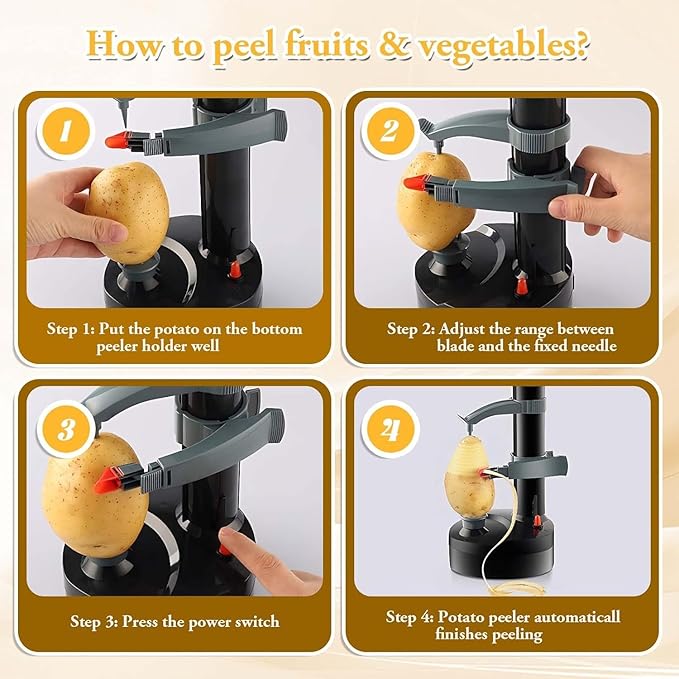 How to peel fruits & vegetables?

1

Step 1: Put the potato on the bottom peeler holder well

2

Step 2: Adjust the range between blade and the fixed needle

3

Step 3: Press the power switch

4

Step 4: Potato peeler automaticall finishes peeling