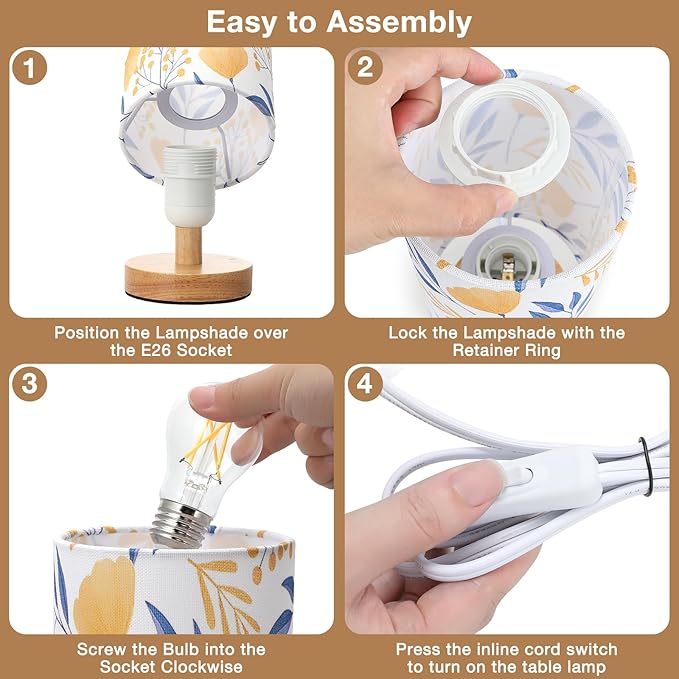 Easy to Assembly

1

Position the Lampshade over the E26 Socket

2

Lock the Lampshade with the Retainer Ring

3

Screw the Bulb into the Socket Clockwise

4

Press the inline cord switch to turn on the table lamp