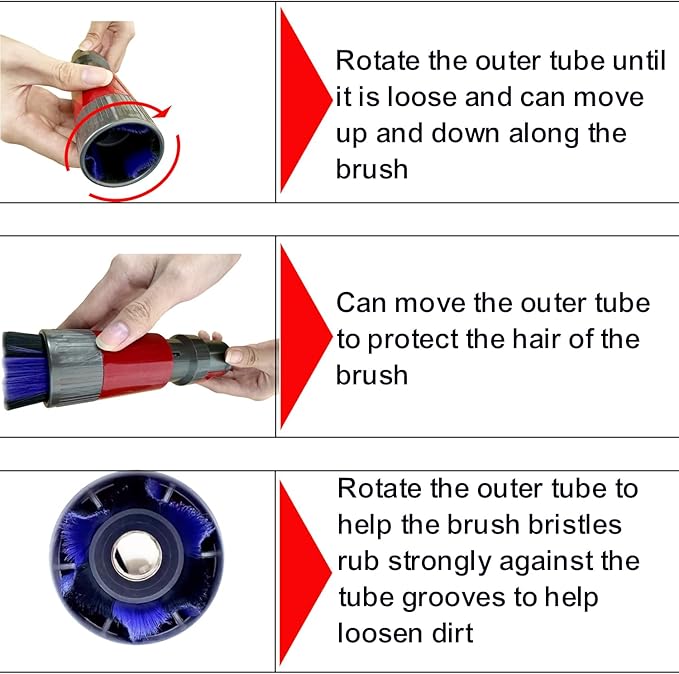 Rotate the outer tube until it is loose and can move up and down along the brush

Can move the outer tube to protect the hair of the brush

Rotate the outer tube to help the brush bristles rub strongly against the tube grooves to help loosen dirt