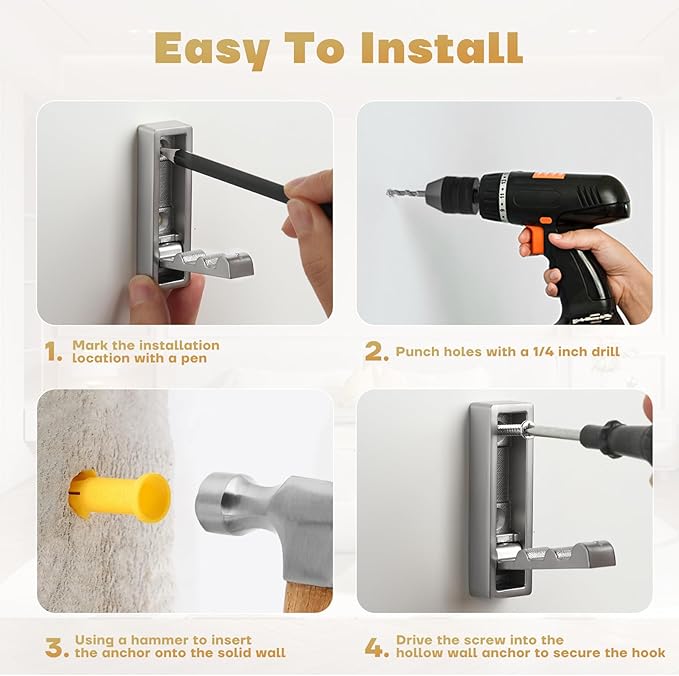 Easy To Install

1. Mark the installation location with a pen

2. Punch holes with a 1/4 inch drill

3. Using a hammer to insert the anchor onto the solid wall

4. Drive the screw into the hollow wall anchor to secure the hook