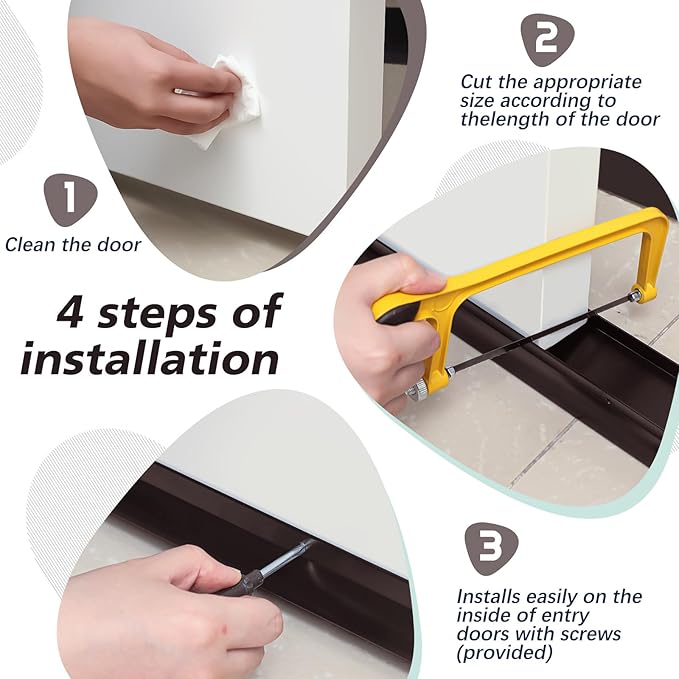 2

Cut the appropriate size according to thelength of the door

1

Clean the door

4 steps of installation

3

Installs easily on the inside of entry doors with screws (provided)