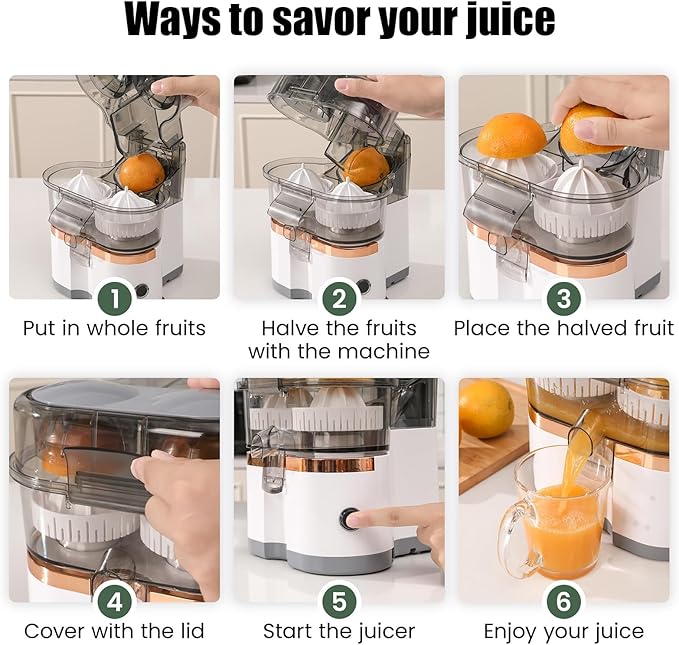 Ways to savor your juice

1
Put in whole fruits

2
Halve the fruits with the machine

3
Place the halved fruit

4
Cover with the lid

5
Start the juicer

6
Enjoy your juice