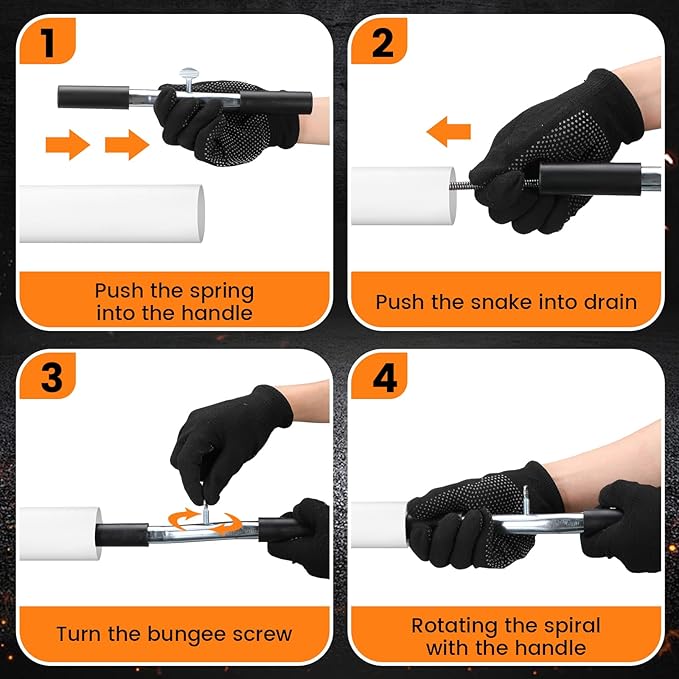 1

Push the spring into the handle

2

Push the snake into drain

3

Turn the bungee screw

4

Rotating the spiral with the handle