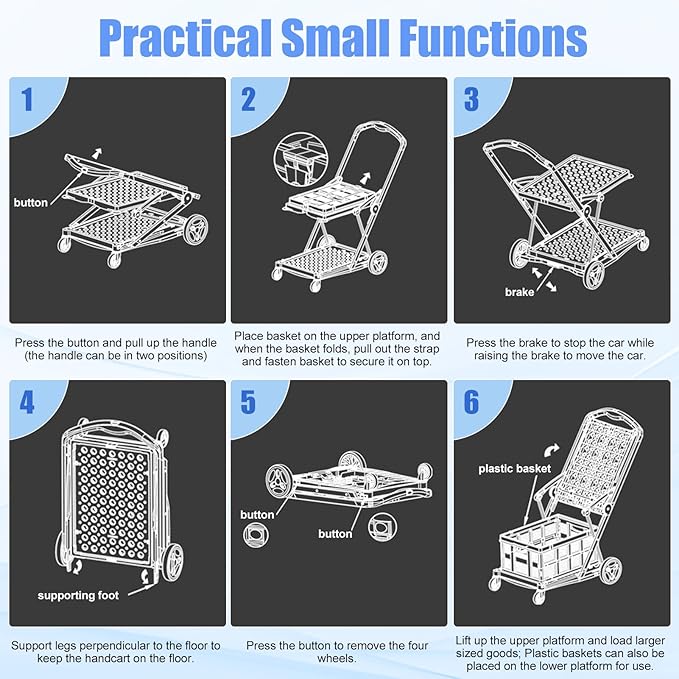 Practical Small Functions

1

button

Press the button and pull up the handle (the handle can be in two positions)

2

Place basket on the upper platform, and when the basket folds, pull out the strap and fasten basket to secure it on top.

3

brake

Press the brake to stop the car while raising the brake to move the car.

4

supporting foot

Support legs perpendicular to the floor to keep the handcart on the floor.

5

button

button

Press the button to remove the four wheels.

6

plastic basket

Lift up the upper platform and load larger sized goods; Plastic baskets can also be placed on the lower platform for use.