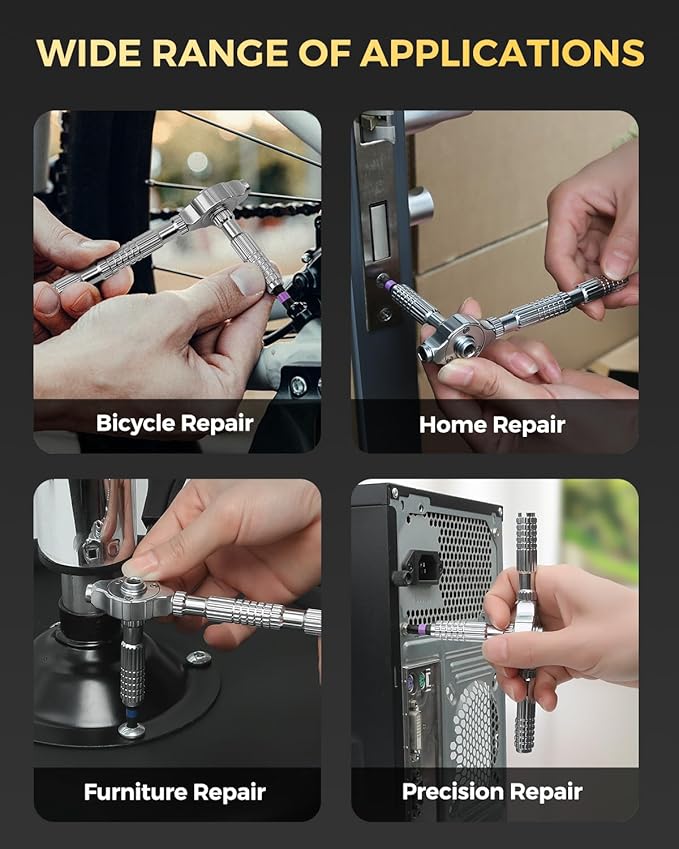 WIDE RANGE OF APPLICATIONS

Bicycle Repair

Home Repair

Furniture Repair

Precision Repair