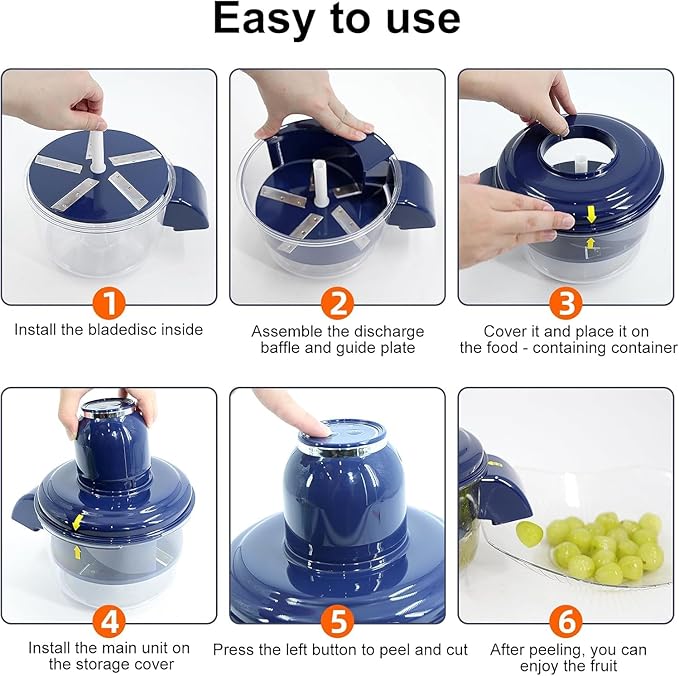 Easy to use

1
Install the bladedisc inside

2
Assemble the discharge baffle and guide plate

3
Cover it and place it on the food - containing container

4
Install the main unit on the storage cover

5
Press the left button to peel and cut

6
After peeling, you can enjoy the fruit