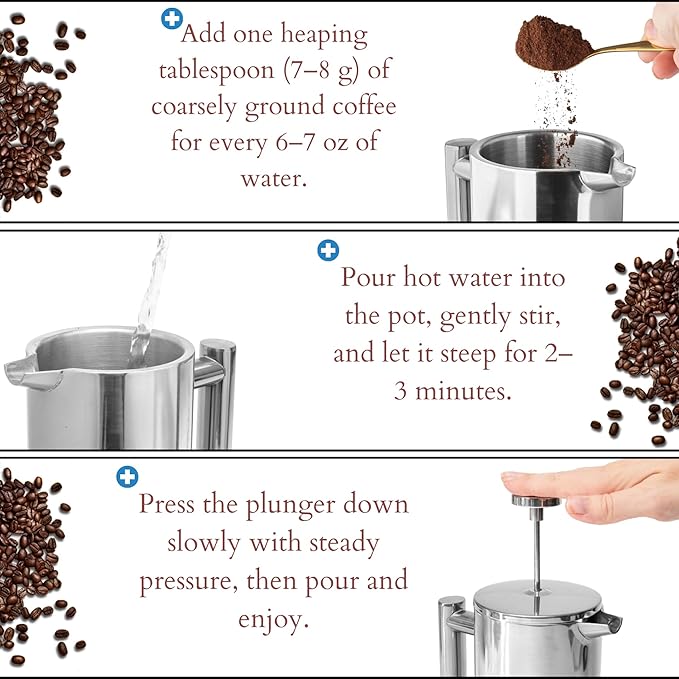 Add one heaping tablespoon (7–8 g) of coarsely ground coffee for every 6–7 oz of water.

Pour hot water into the pot, gently stir, and let it steep for 2–3 minutes.

Press the plunger down slowly with steady pressure, then pour and enjoy.