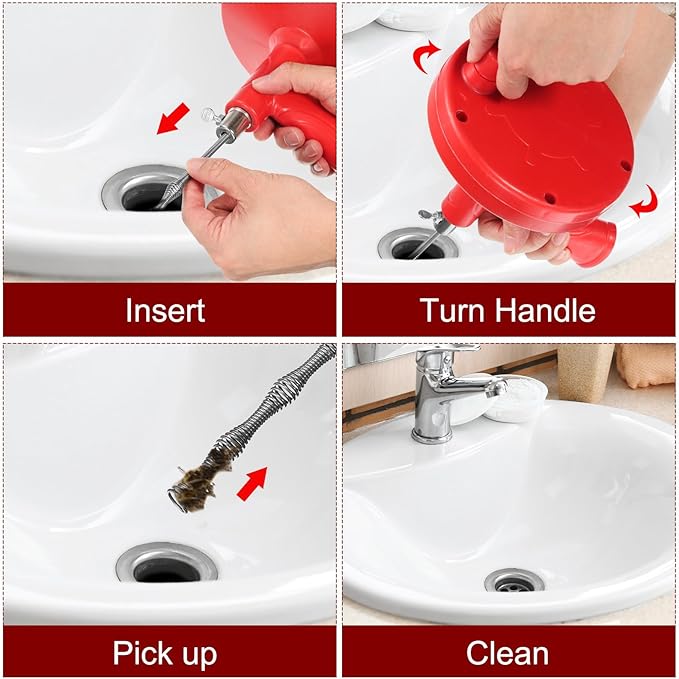 Insert

Turn Handle

Pick up

Clean