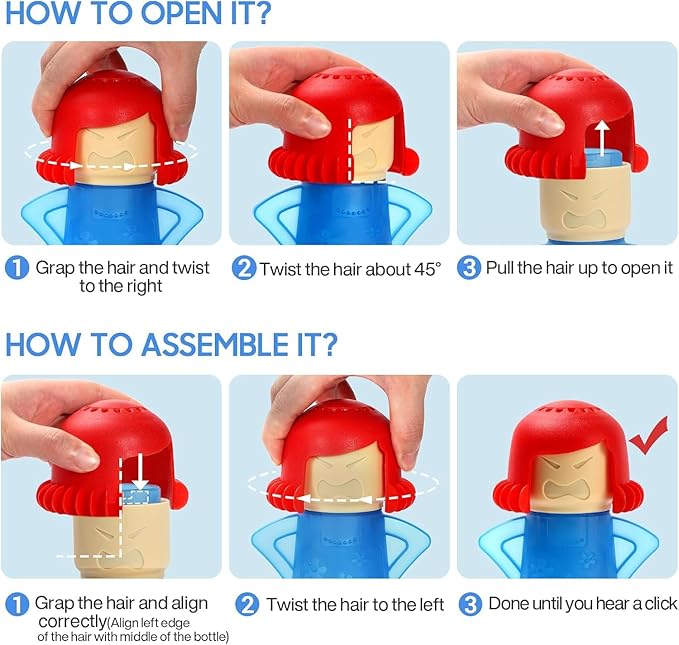 HOW TO OPEN IT?

1 Grap the hair and twist to the right

2 Twist the hair about 45°

3 Pull the hair up to open it

HOW TO ASSEMBLE IT?

1 Grap the hair and align correctly(Align left edge of the hair with middle of the bottle)

2 Twist the hair to the left

3 Done until you hear a click