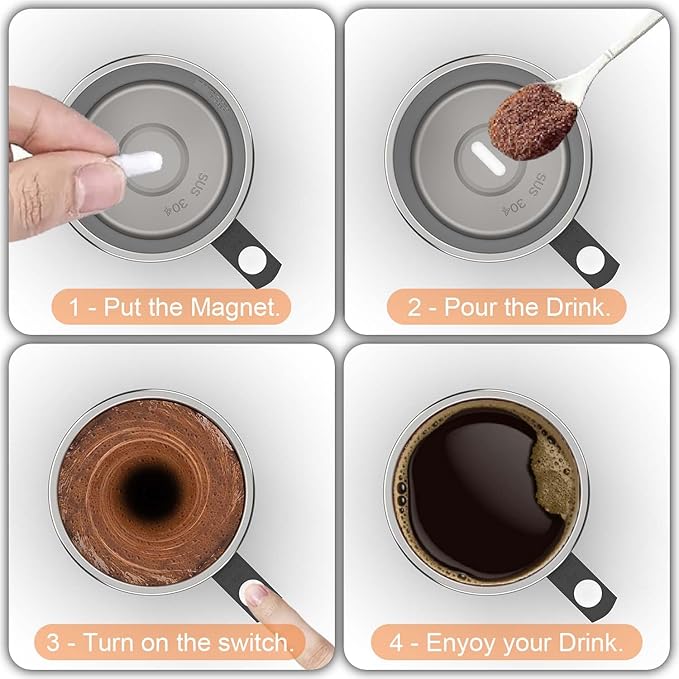 SUS 304

1 - Put the Magnet.

SUS 304

2 - Pour the Drink.

3 - Turn on the switch.

4 - Enyoy your Drink.