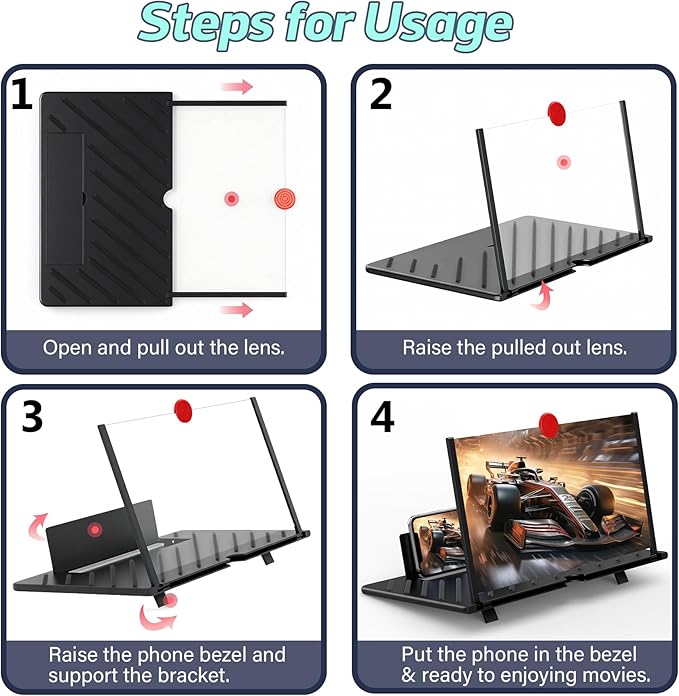 Steps for Usage

1

Open and pull out the lens.

2

Raise the pulled out lens.

3

Raise the phone bezel and support the bracket.

4

Put the phone in the bezel & ready to enjoying movies.