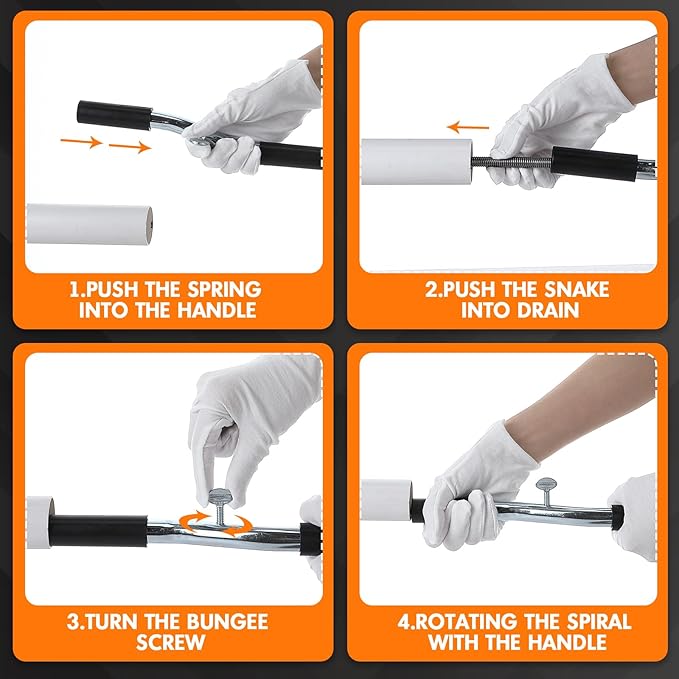 1.PUSH THE SPRING INTO THE HANDLE

2.PUSH THE SNAKE INTO DRAIN

3.TURN THE BUNGEE SCREW

4.ROTATING THE SPIRAL WITH THE HANDLE