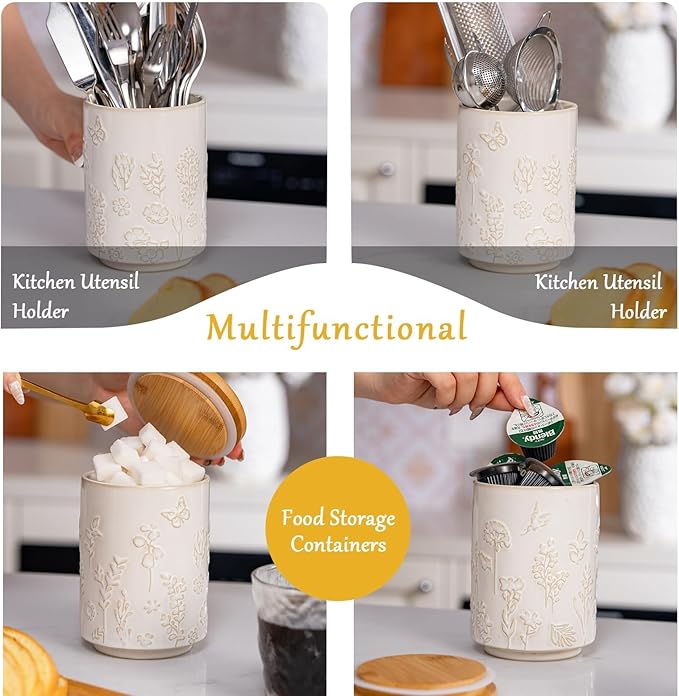 Kitchen Utensil Holder

Kitchen Utensil Holder

Multifunctional

Food Storage Containers

Blendy