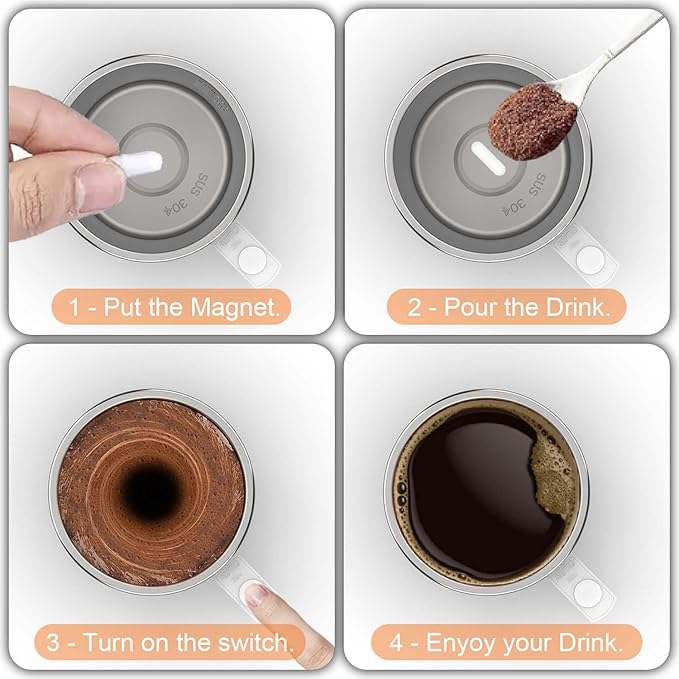 SUS 304

1 - Put the Magnet.

SUS 304

2 - Pour the Drink.

3 - Turn on the switch.

4 - Enyoy your Drink.