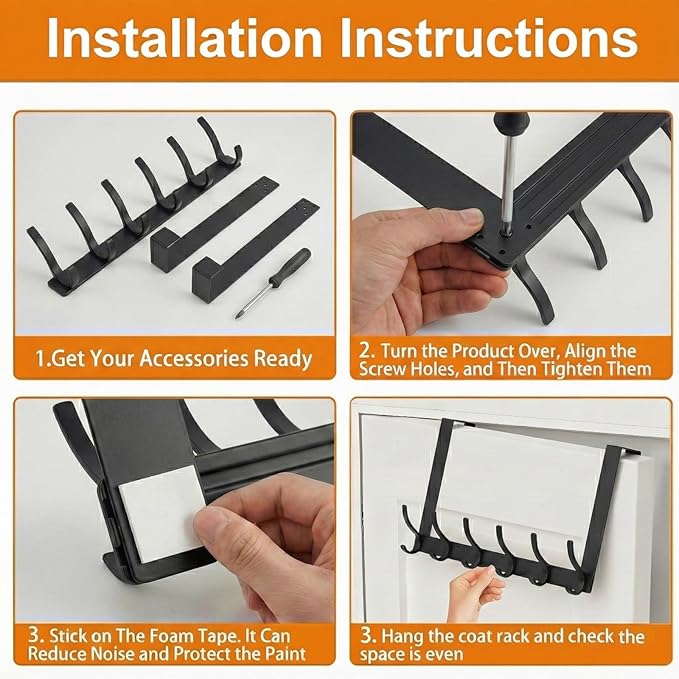 Installation Instructions

1.Get Your Accessories Ready

2. Turn the Product Over, Align the Screw Holes, and Then Tighten Them

3. Stick on The Foam Tape. It Can Reduce Noise and Protect the Paint

3. Hang the coat rack and check the space is even