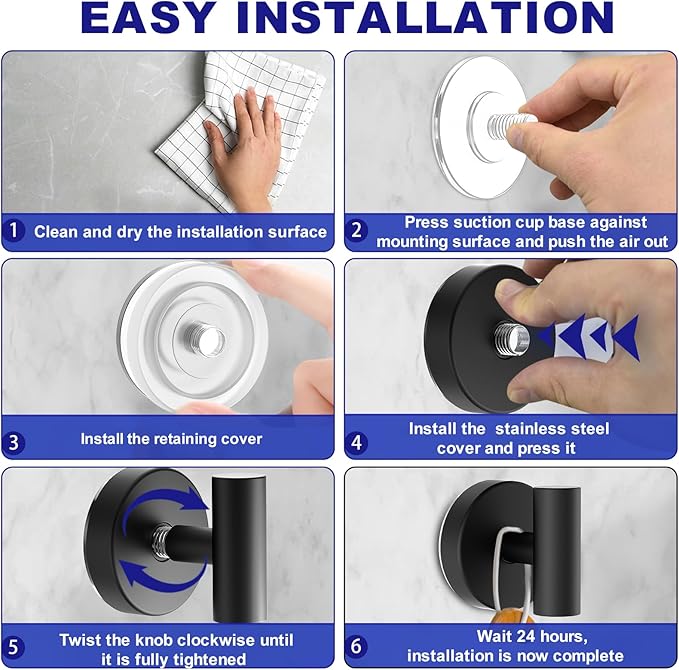 EASY INSTALLATION

1 Clean and dry the installation surface

2 Press suction cup base against mounting surface and push the air out

3 Install the retaining cover

4 Install the  stainless steel cover and press it

5 Twist the knob clockwise until it is fully tightened

6 Wait 24 hours, installation is now complete