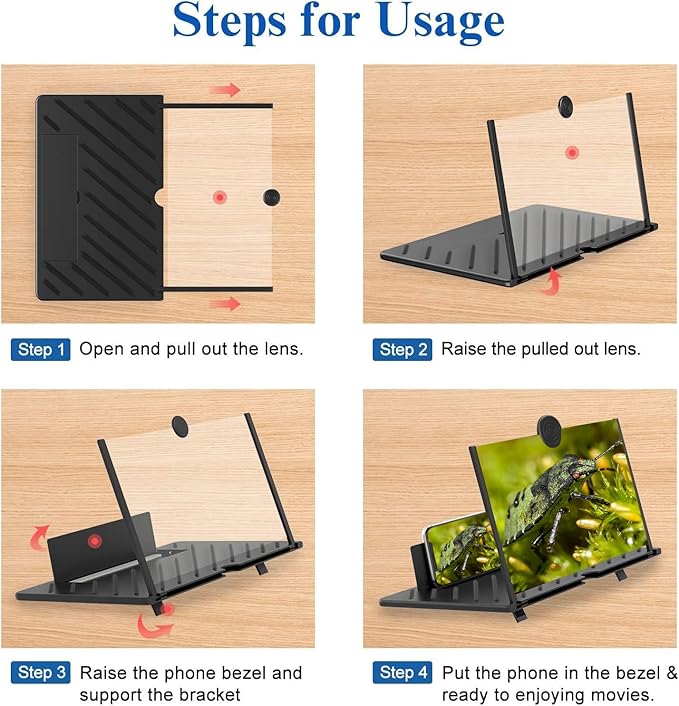 Steps for Usage

Step 1 Open and pull out the lens.

Step 2 Raise the pulled out lens.

Step 3 Raise the phone bezel and support the bracket

Step 4 Put the phone in the bezel & ready to enjoying movies.