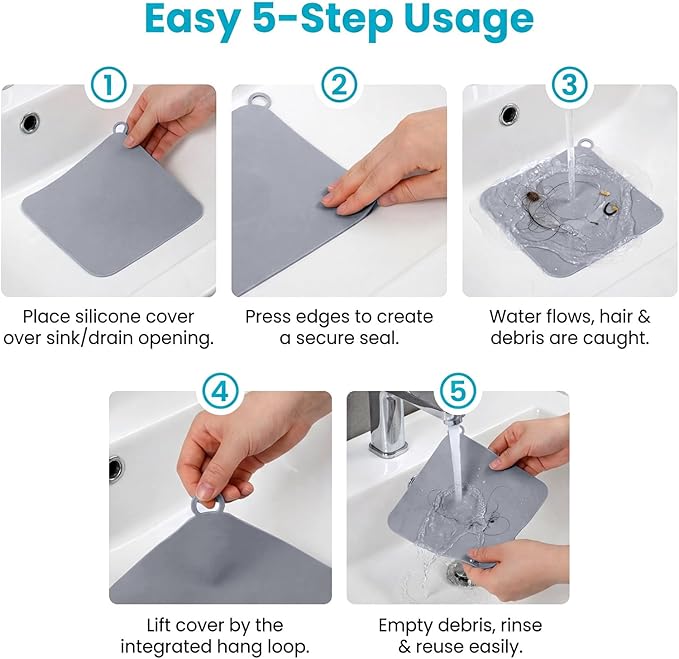 Easy 5-Step Usage

1

Place silicone cover over sink/drain opening.

2

Press edges to create a secure seal.

3

Water flows, hair & debris are caught.

4

Lift cover by the integrated hang loop.

5

Empty debris, rinse & reuse easily.