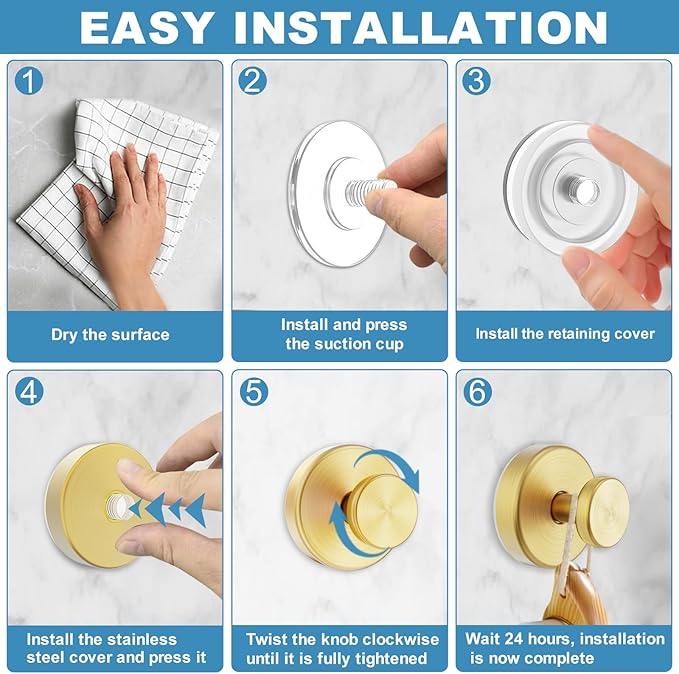 EASY INSTALLATION

1
Dry the surface

2
Install and press the suction cup

3
Install the retaining cover

4
Install the stainless steel cover and press it

5
Twist the knob clockwise until it is fully tightened

6
Wait 24 hours, installation is now complete