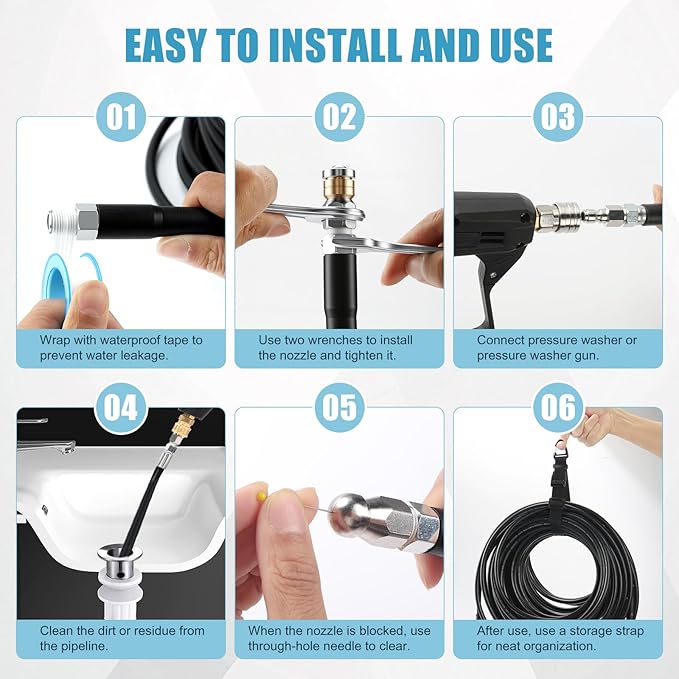 EASY TO INSTALL AND USE

01

Wrap with waterproof tape to prevent water leakage.

02

Use two wrenches to install the nozzle and tighten it.

03

Connect pressure washer or pressure washer gun.

04

Clean the dirt or residue from the pipeline.

05

When the nozzle is blocked, use through-hole needle to clear.

06

After use, use a storage strap for neat organization.